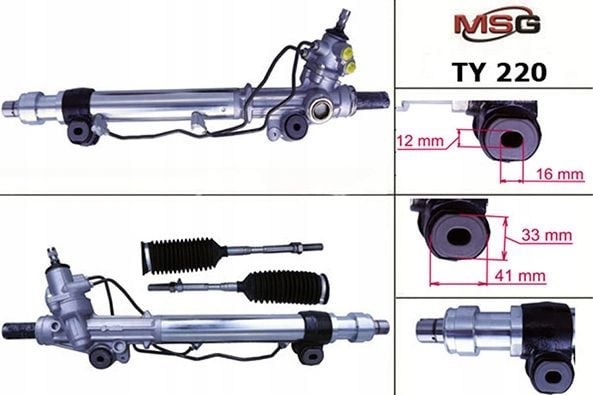 MSG

TY 220

12 mm

16 mm

33 mm

41 mm