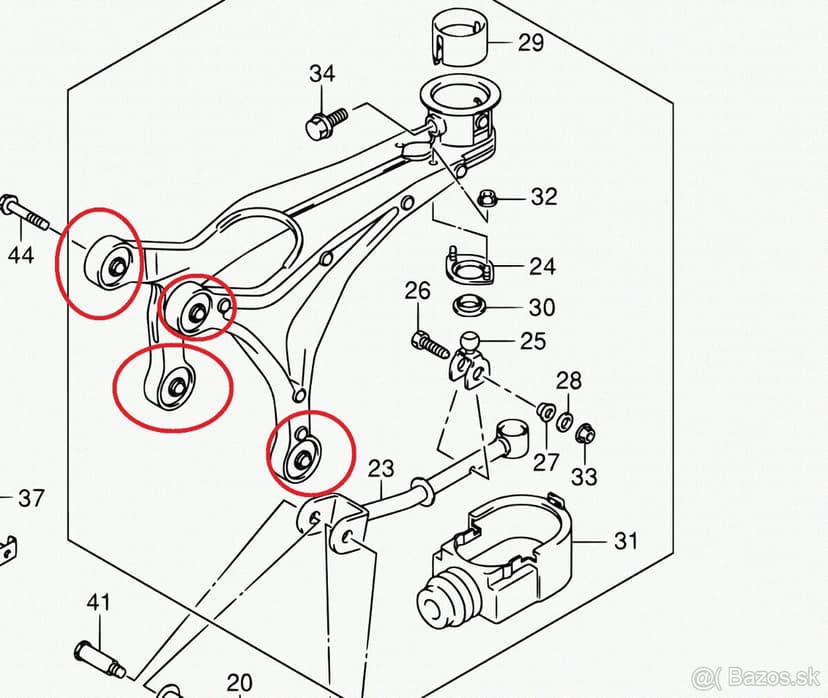 29
34
32
44
24
26
30
25
28
27
33
23
37
31
41
20
@( Bazos.sk