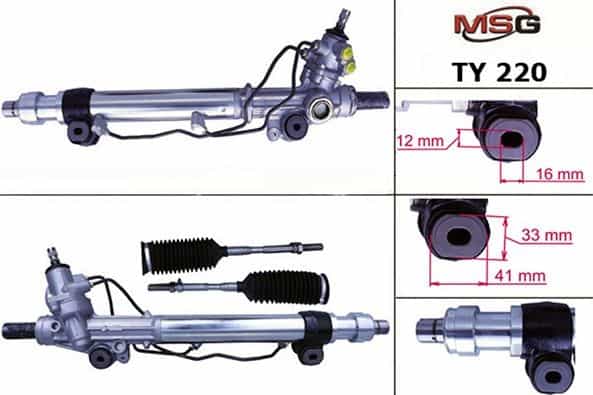 MSG

TY 220

12 mm

16 mm

33 mm

41 mm